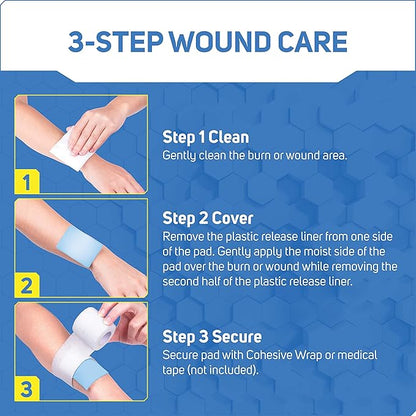 3-STEP WOUND CARE

1

Step 1 Clean
Gently clean the burn or wound area.

2

Step 2 Cover
Remove the plastic release liner from one side of the pad. Gently apply the moist side of the pad over the burn or wound while removing the second half of the plastic release liner.

3

Step 3 Secure
Secure pad with Cohesive Wrap or medical tape (not included).