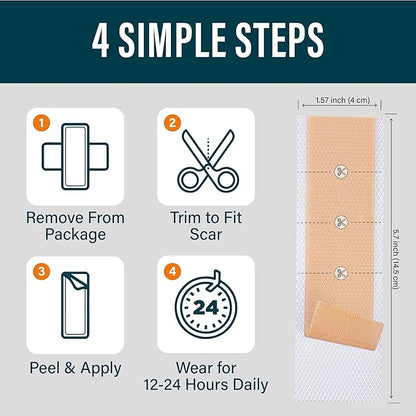 4 SIMPLE STEPS

1

Remove From Package

2

Trim to Fit Scar

3

Peel & Apply

4

24

Wear for 12-24 Hours Daily

1.57 inch (4 cm)

5.7 inch (14.5 cm)