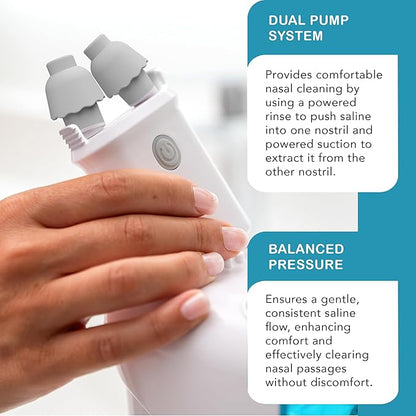 DUAL PUMP SYSTEM

Provides comfortable nasal cleaning by using a powered rinse to push saline into one nostril and powered suction to extract it from the other nostril.

BALANCED PRESSURE

Ensures a gentle, consistent saline flow, enhancing comfort and effectively clearing nasal passages without discomfort.