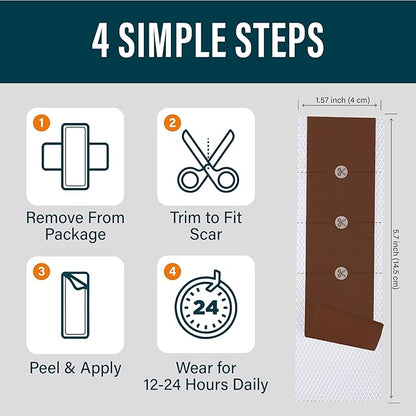 4 SIMPLE STEPS

1

Remove From Package

2

Trim to Fit Scar

3

Peel & Apply

4

24

Wear for 12-24 Hours Daily

1.57 inch (4 cm)

5.7 inch (14.5 cm)