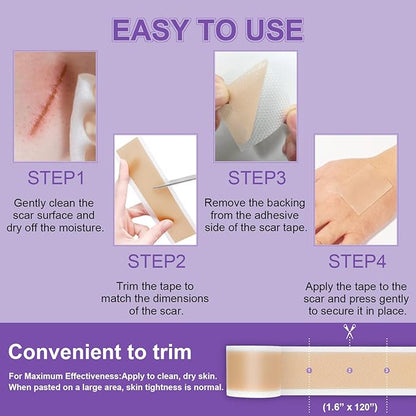 EASY TO USE

STEP1

Gently clean the scar surface and dry off the moisture.

STEP2

Trim the tape to match the dimensions of the scar.

STEP3

Remove the backing from the adhesive side of the scar tape.

STEP4

Apply the tape to the scar and press gently to secure it in place.

Convenient to trim

For Maximum Effectiveness:Apply to clean, dry skin. When pasted on a large area, skin tightness is normal.

1 2 3

(1.6" x 120")