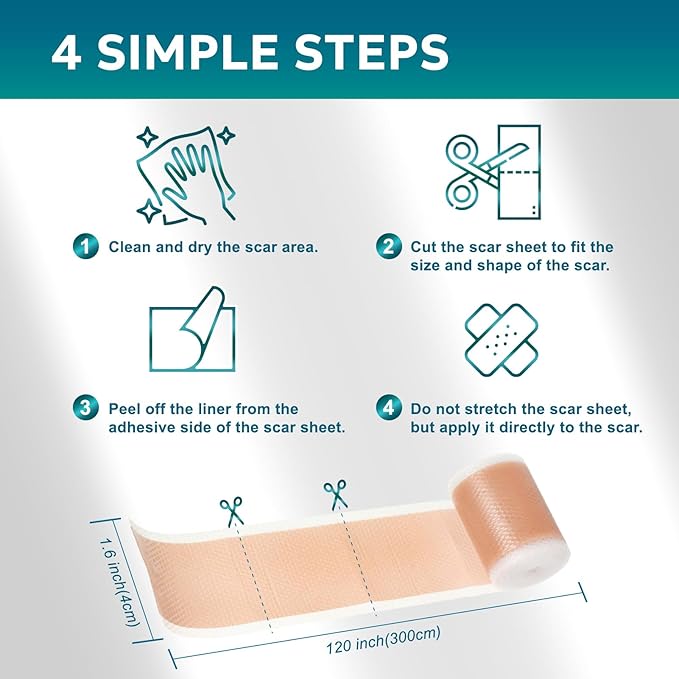 4 SIMPLE STEPS

1 Clean and dry the scar area.

2 Cut the scar sheet to fit the size and shape of the scar.

3 Peel off the liner from the adhesive side of the scar sheet.

4 Do not stretch the scar sheet, but apply it directly to the scar.

1.6 inch(4cm)

120 inch(300cm)