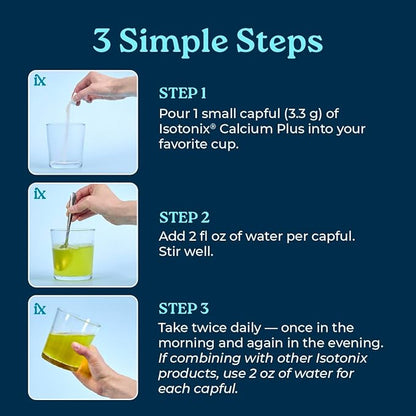 3 Simple Steps

ix

STEP 1
Pour 1 small capful (3.3 g) of Isotonix® Calcium Plus into your favorite cup.

ix

STEP 2
Add 2 fl oz of water per capful. Stir well.

ix

STEP 3
Take twice daily — once in the morning and again in the evening. If combining with other Isotonix products, use 2 oz of water for each capful.