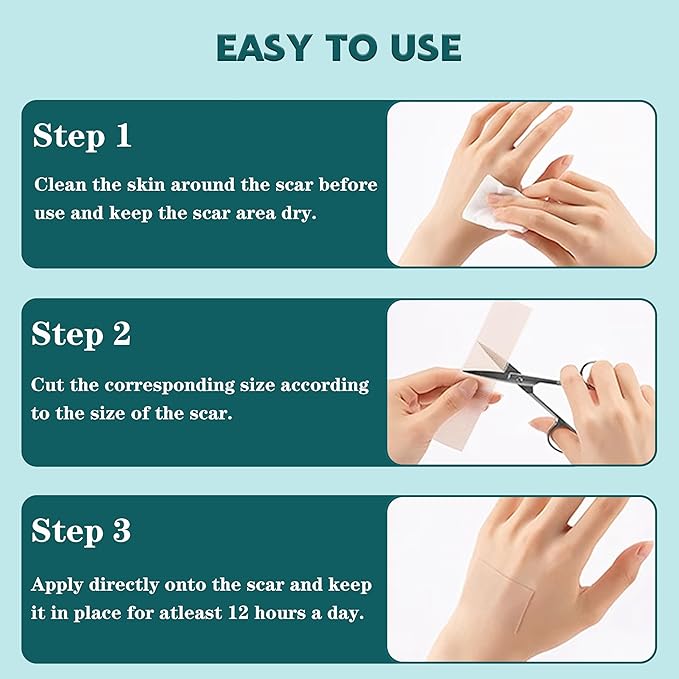 EASY TO USE

Step 1

Clean the skin around the scar before use and keep the scar area dry.

Step 2

Cut the corresponding size according to the size of the scar.

Step 3

Apply directly onto the scar and keep it in place for atleast 12 hours a day.