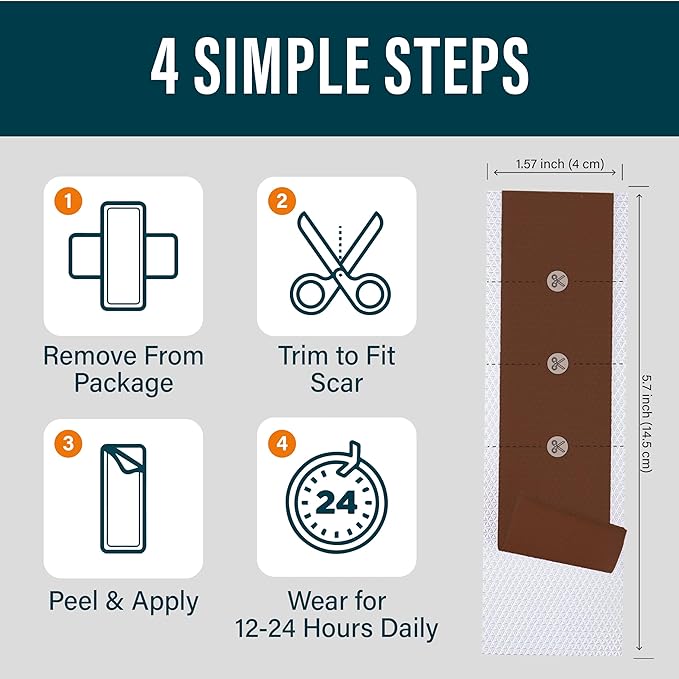 4 SIMPLE STEPS

1
Remove From Package

2
Trim to Fit Scar

3
Peel & Apply

4
24
Wear for 12-24 Hours Daily

1.57 inch (4 cm)

5.7 inch (14.5 cm)