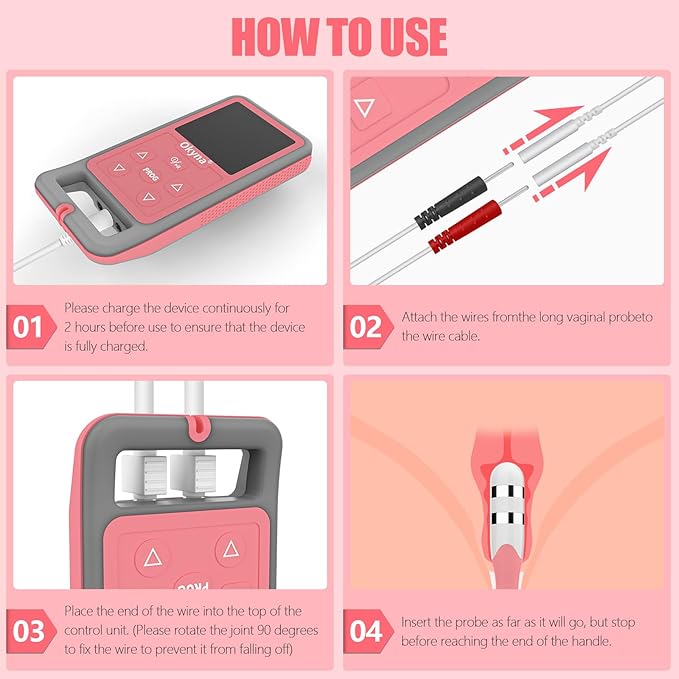 HOW TO USE

Okyna

PROG

01 Please charge the device continuously for 2 hours before use to ensure that the device is fully charged.

02 Attach the wires fromthe long vaginal probeto the wire cable.

PROG

03 Place the end of the wire into the top of the control unit. (Please rotate the joint 90 degrees to fix the wire to prevent it from falling off)

04 Insert the probe as far as it will go, but stop before reaching the end of the handle.